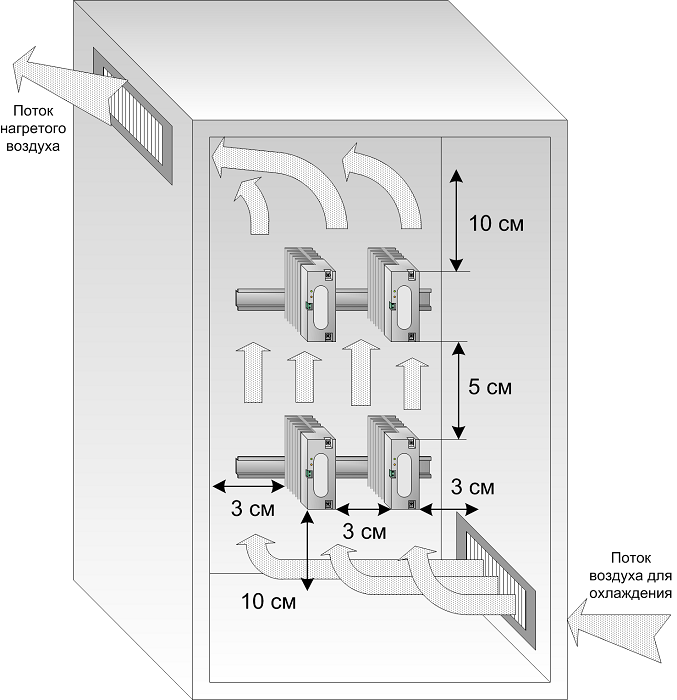 Поток нагретого воздуха

10 см

5 см

3 см

3 см

3 см

10 см

Поток воздуха для охлаждения